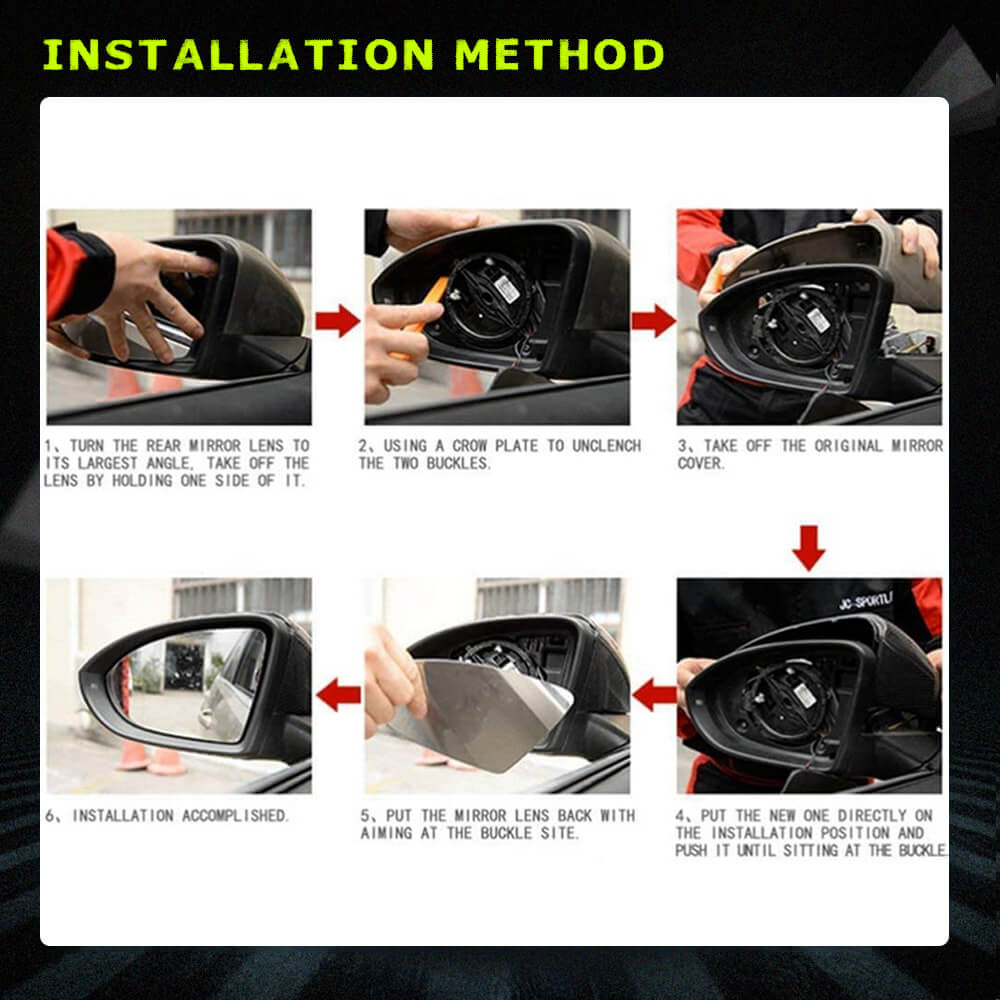 INSTALLATION METHOD

1、TURN THE REAR MIRROR LENS TO ITS LARGEST ANGLE, TAKE OFF THE LENS BY HOLDING ONE SIDE OF IT.

2、USING A CROW PLATE TO UNCLENCH THE TWO BUCKLES.

3、TAKE OFF THE ORIGINAL MIRROR COVER.

JC-SPORTLI

4、PUT THE NEW ONE DIRECTLY ON THE INSTALLATION POSITION AND PUSH IT UNTIL SITTING AT THE BUCKLE.

5、PUT THE MIRROR LENS BACK WITH AIMING AT THE BUCKLE SITE.

6、INSTALLATION ACCOMPLISHED.