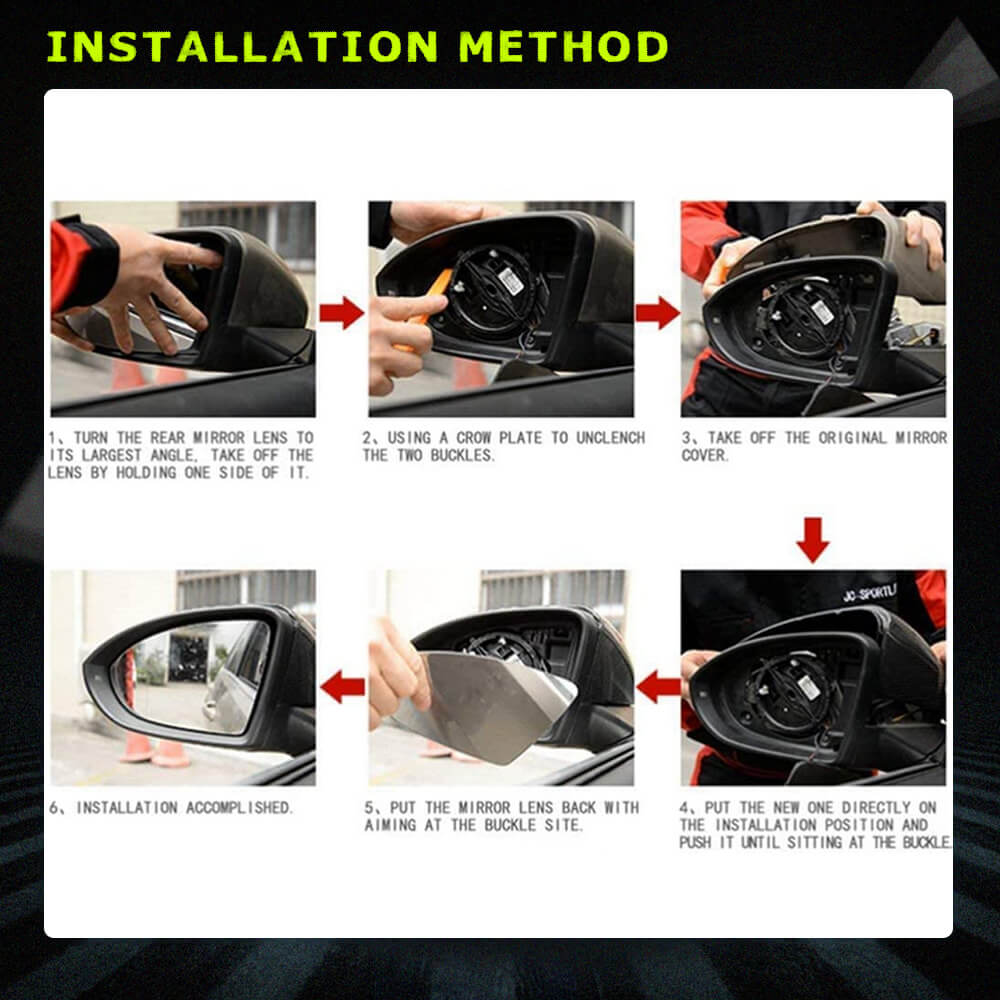 INSTALLATION METHOD

1、TURN THE REAR MIRROR LENS TO ITS LARGEST ANGLE, TAKE OFF THE LENS BY HOLDING ONE SIDE OF IT.

2、USING A CROW PLATE TO UNCLENCH THE TWO BUCKLES.

3、TAKE OFF THE ORIGINAL MIRROR COVER.

JC-SPORTLI

4、PUT THE NEW ONE DIRECTLY ON THE INSTALLATION POSITION AND PUSH IT UNTIL SITTING AT THE BUCKLE.

5、PUT THE MIRROR LENS BACK WITH AIMING AT THE BUCKLE SITE.

6、INSTALLATION ACCOMPLISHED.